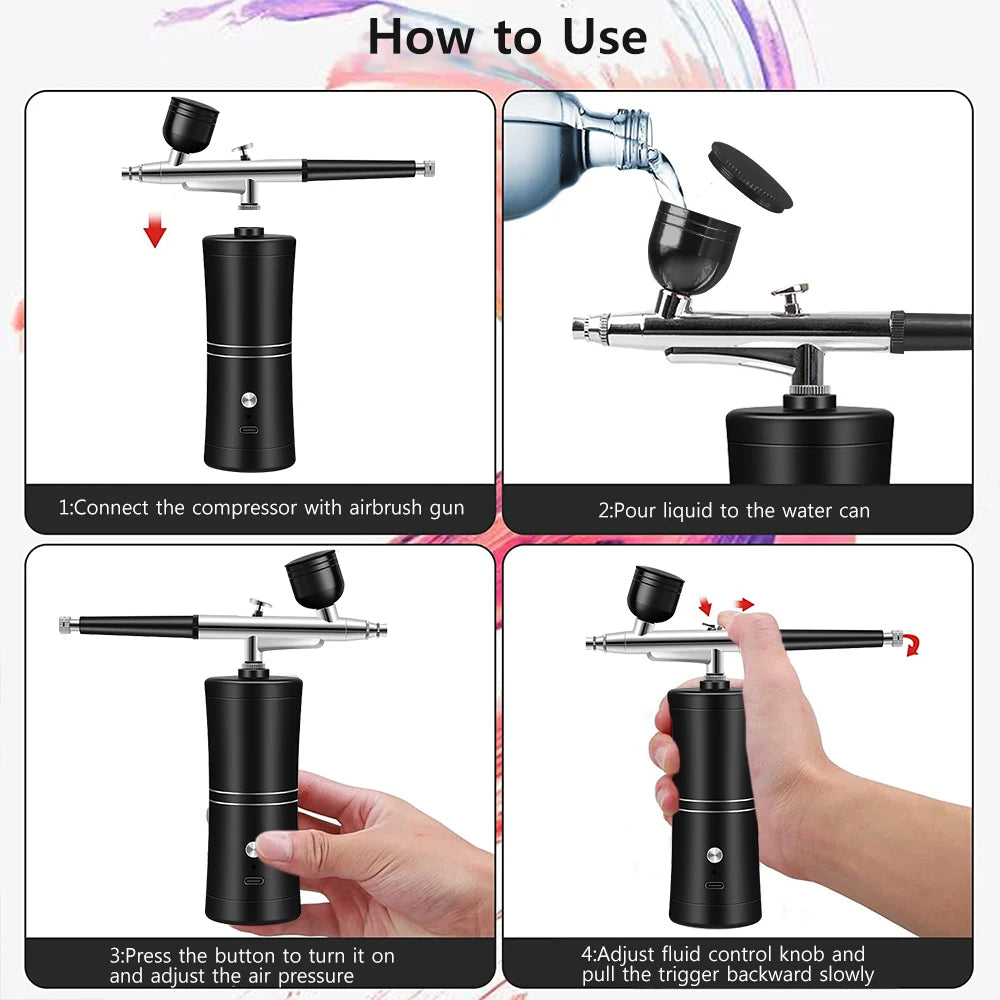 How to Use

1:Connect the compressor with airbrush gun

2:Pour liquid to the water can

3:Press the button to turn it on and adjust the air pressure

4:Adjust fluid control knob and pull the trigger backward slowly